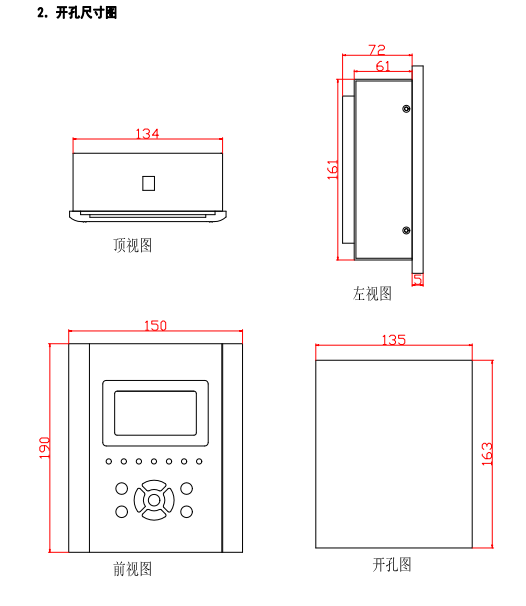 2. 开孔尺寸图

134

顶视图

72
61
161
5

左视图

150
190

前视图

135
163

开孔图